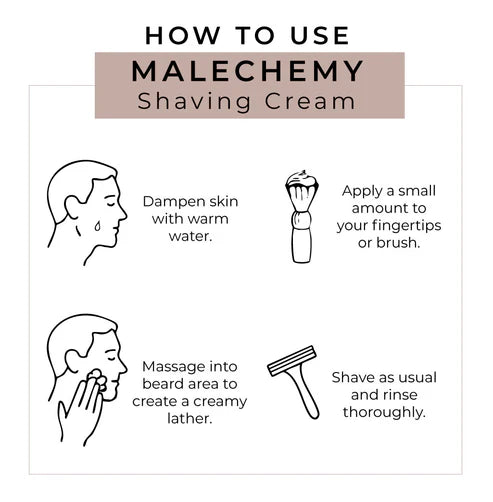 HOW TO USE
MALECHEMY
Shaving Cream

Dampen skin with warm water.

Apply a small amount to your fingertips or brush.

Massage into beard area to create a creamy lather.

Shave as usual and rinse thoroughly.