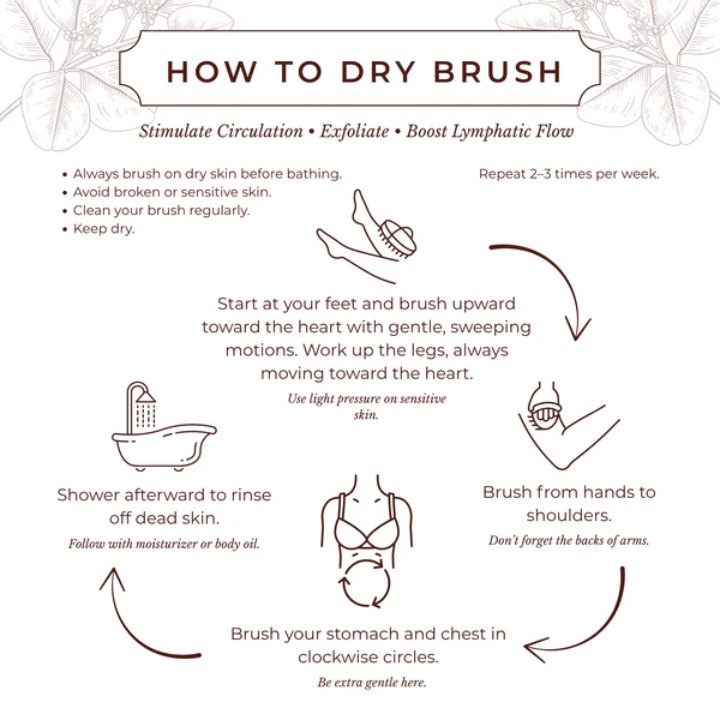 HOW TO DRY BRUSH

Stimulate Circulation • Exfoliate • Boost Lymphatic Flow

• Always brush on dry skin before bathing.
• Avoid broken or sensitive skin.
• Clean your brush regularly.
• Keep dry.

Repeat 2–3 times per week.

Start at your feet and brush upward toward the heart with gentle, sweeping motions. Work up the legs, always moving toward the heart.

Use light pressure on sensitive skin.

Brush from hands to shoulders.

Don't forget the backs of arms.

Brush your stomach and chest in clockwise circles.

Be extra gentle here.

Shower afterward to rinse off dead skin.

Follow with moisturizer or body oil.