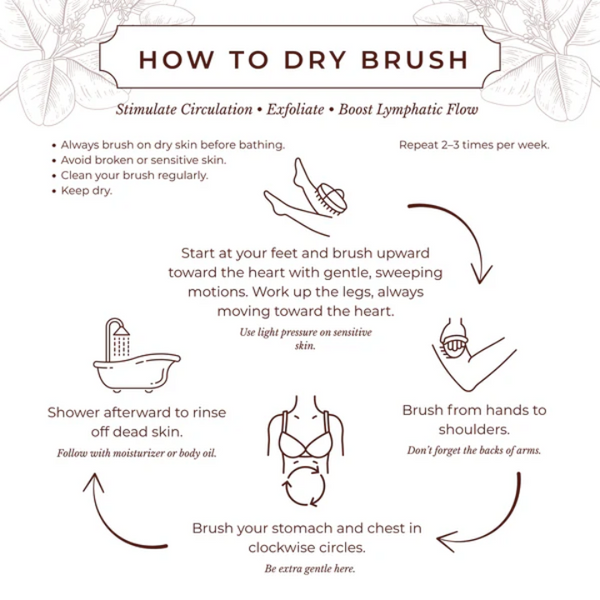 HOW TO DRY BRUSH

Stimulate Circulation • Exfoliate • Boost Lymphatic Flow

• Always brush on dry skin before bathing.
• Avoid broken or sensitive skin.
• Clean your brush regularly.
• Keep dry.

Repeat 2–3 times per week.

Start at your feet and brush upward toward the heart with gentle, sweeping motions. Work up the legs, always moving toward the heart.

Use light pressure on sensitive skin.

Brush from hands to shoulders.

Don't forget the backs of arms.

Brush your stomach and chest in clockwise circles.

Be extra gentle here.

Shower afterward to rinse off dead skin.

Follow with moisturizer or body oil.